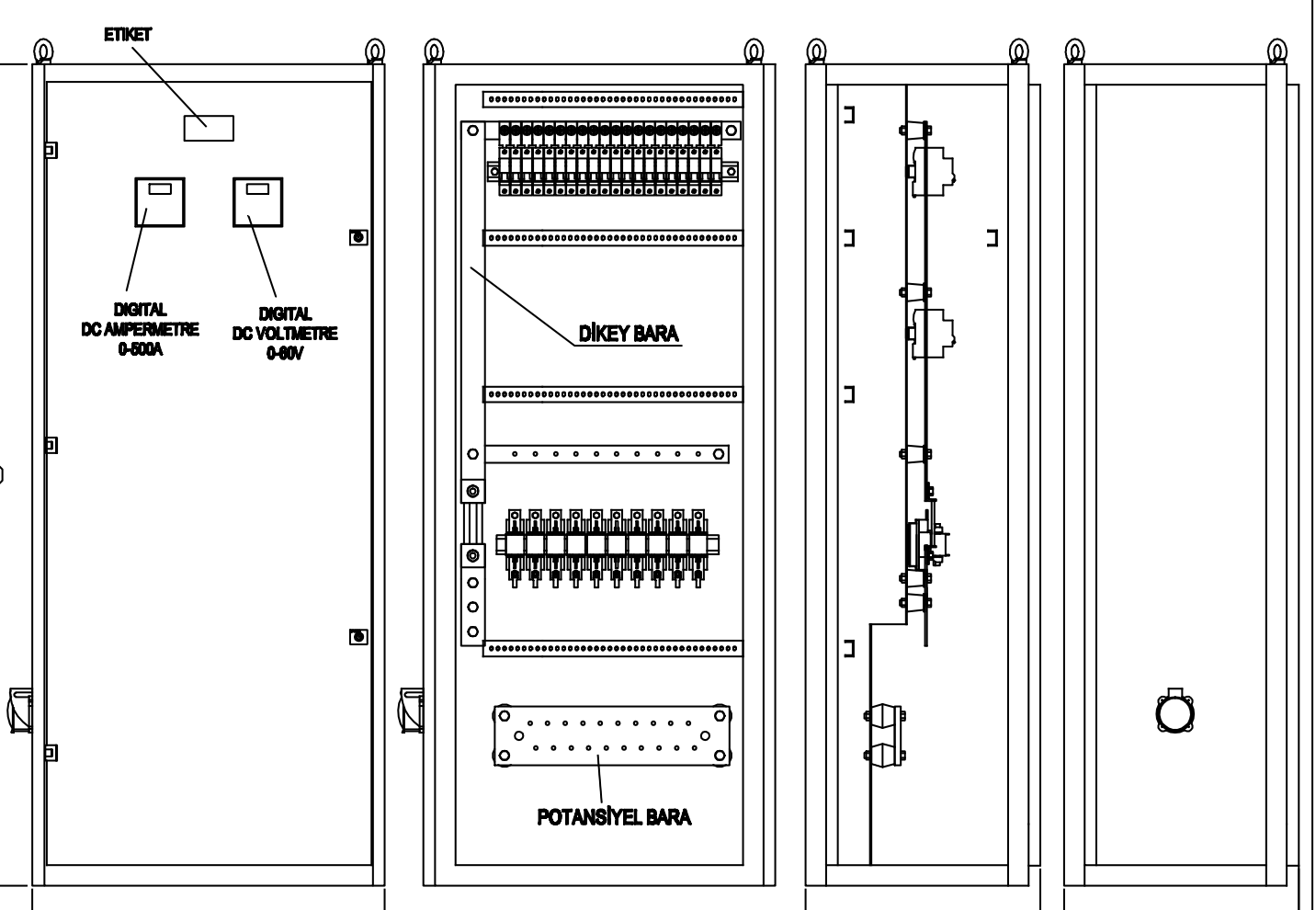 ETIKET

DIGITAL
DC AMPERMETRE
0-500A

DIGITAL
DC VOLTMETRE
0-60V

DİKEY BARA

POTANSİYEL BARA